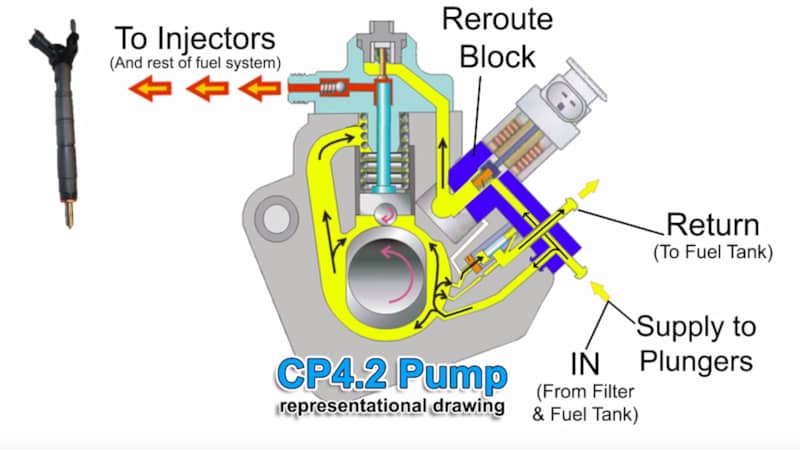 To Injectors
(And rest of fuel system)

Reroute Block

Return
(To Fuel Tank)

Supply to Plungers

IN
(From Filter & Fuel Tank)

CP4.2 Pump
representational drawing