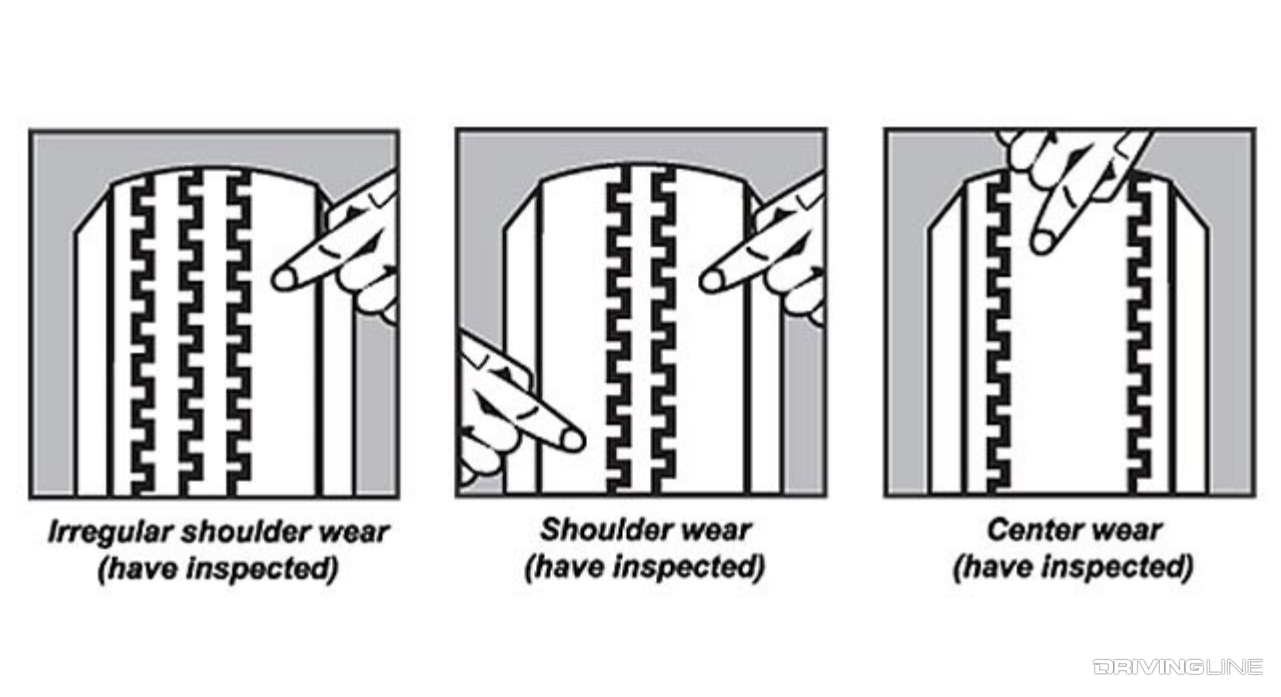 Irregular shoulder wear
(have inspected)

Shoulder wear
(have inspected)

Center wear
(have inspected)

DRIVINGLINE