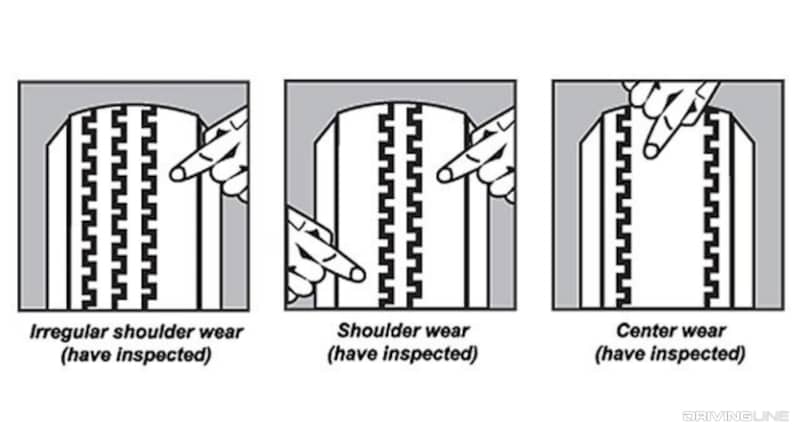 Irregular shoulder wear
(have inspected)

Shoulder wear
(have inspected)

Center wear
(have inspected)

DRIVINGLINE