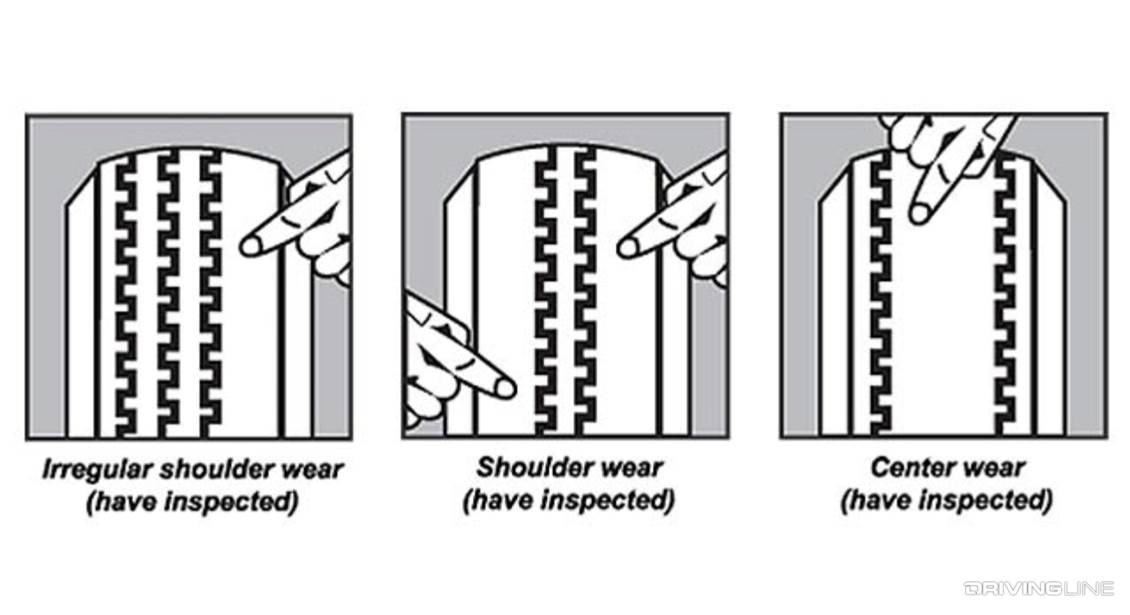 Irregular shoulder wear
(have inspected)

Shoulder wear
(have inspected)

Center wear
(have inspected)

DRIVINGLINE