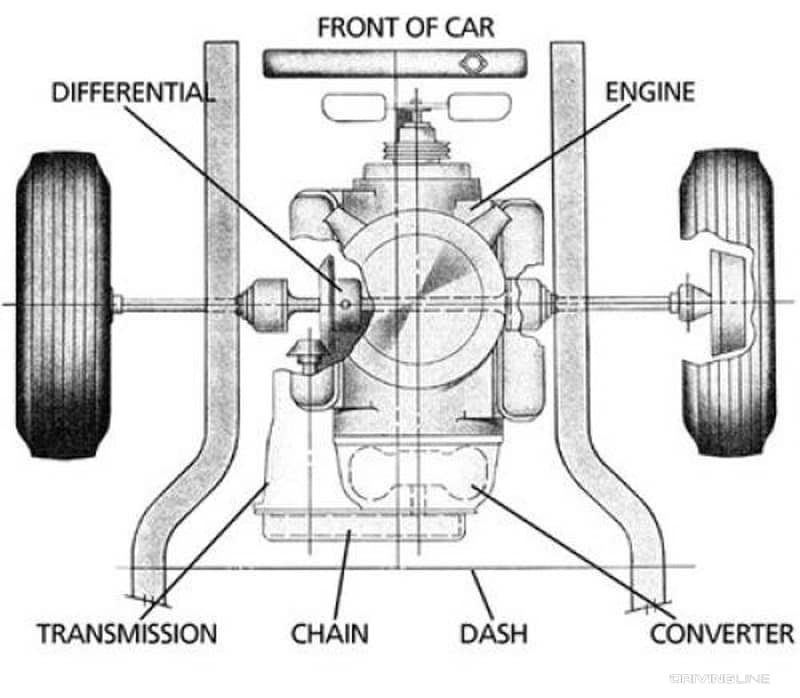 FRONT OF CAR

DIFFERENTIAL

ENGINE

TRANSMISSION

CHAIN

DASH

CONVERTER

DRIVINGLINE