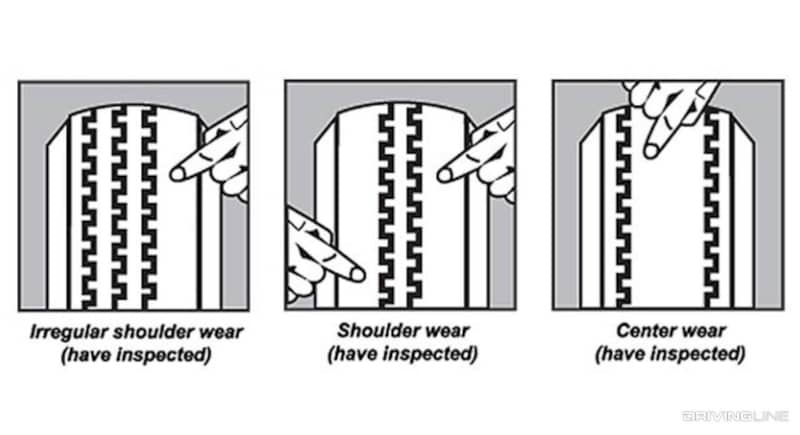 Irregular shoulder wear
(have inspected)

Shoulder wear
(have inspected)

Center wear
(have inspected)

DRIVINGLINE